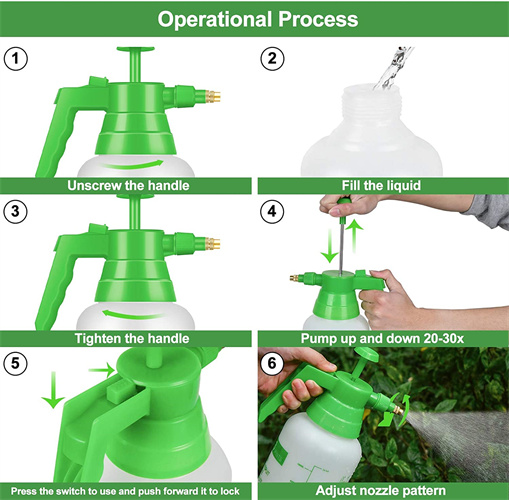 Operational Process

1

Unscrew the handle

2

Fill the liquid

3

Tighten the handle

4

Pump up and down 20-30x

5

Press the switch to use and push forward it to lock

6

Adjust nozzle pattern